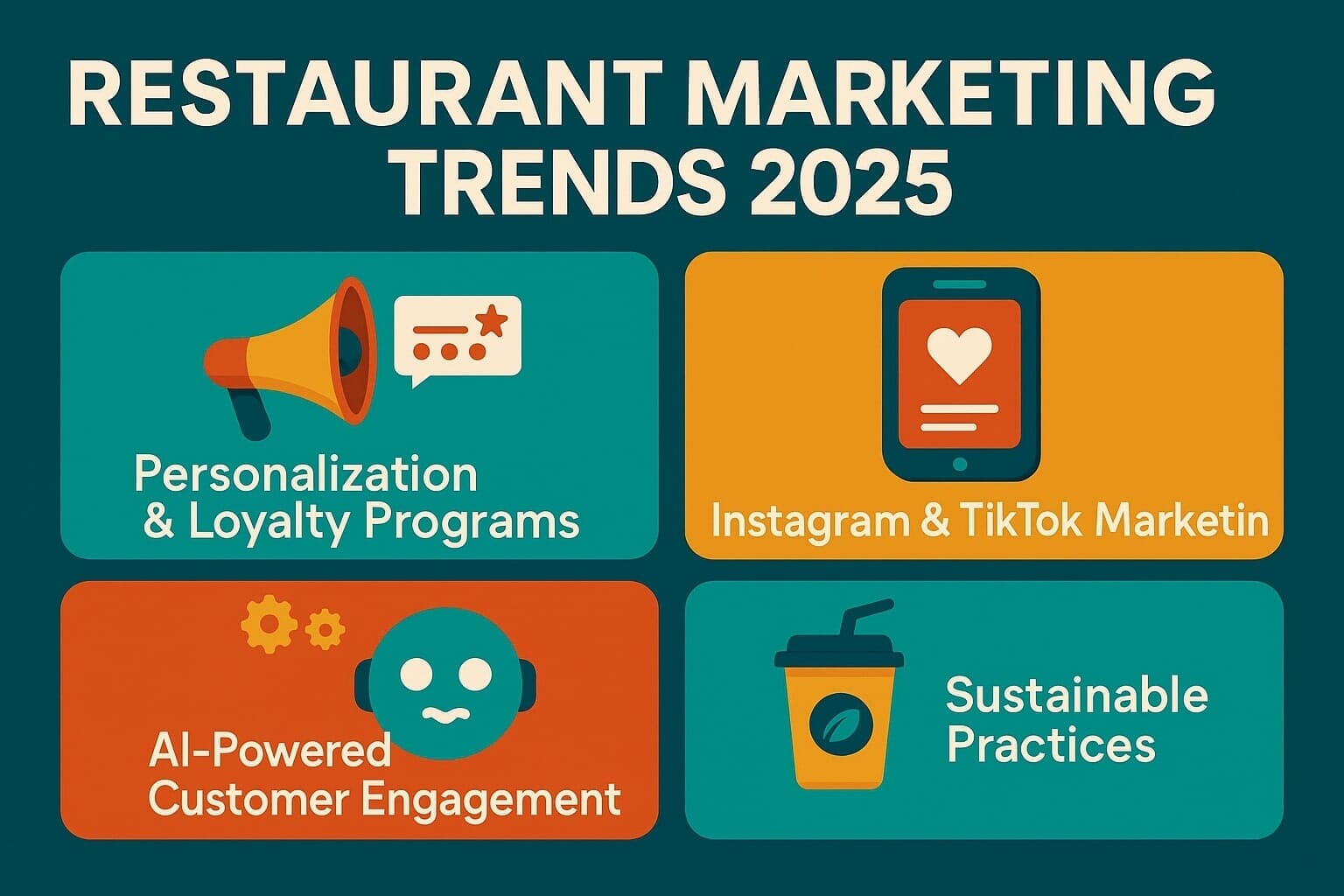 RESTAURANT MARKETING TRENDS 2025

Personalization & Loyalty Programs

Instagram & TikTok Marketin

AI-Powered Customer Engagement

Sustainable Practices